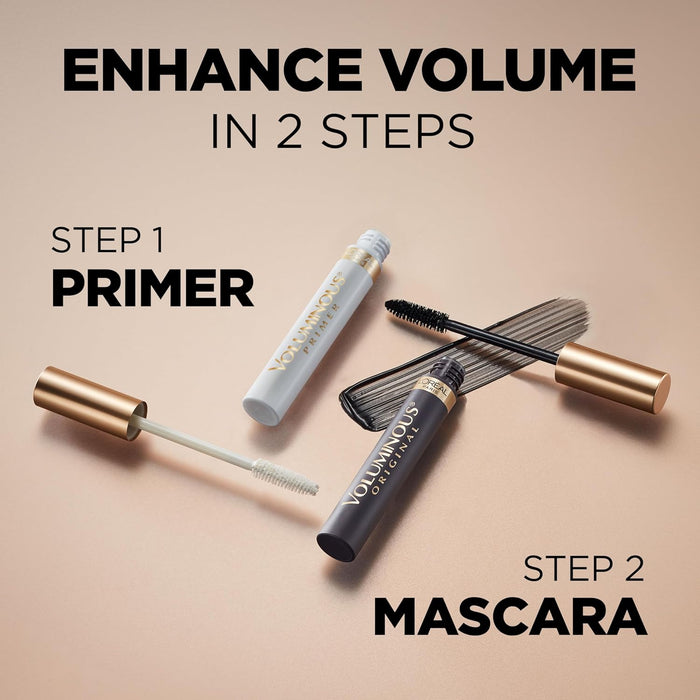 ENHANCE VOLUME
IN 2 STEPS

STEP 1
PRIMER

VOLUMINOUS®
PRIMER

L'ORÉAL
PARIS
VOLUMINOUS®
ORIGINAL

STEP 2
MASCARA