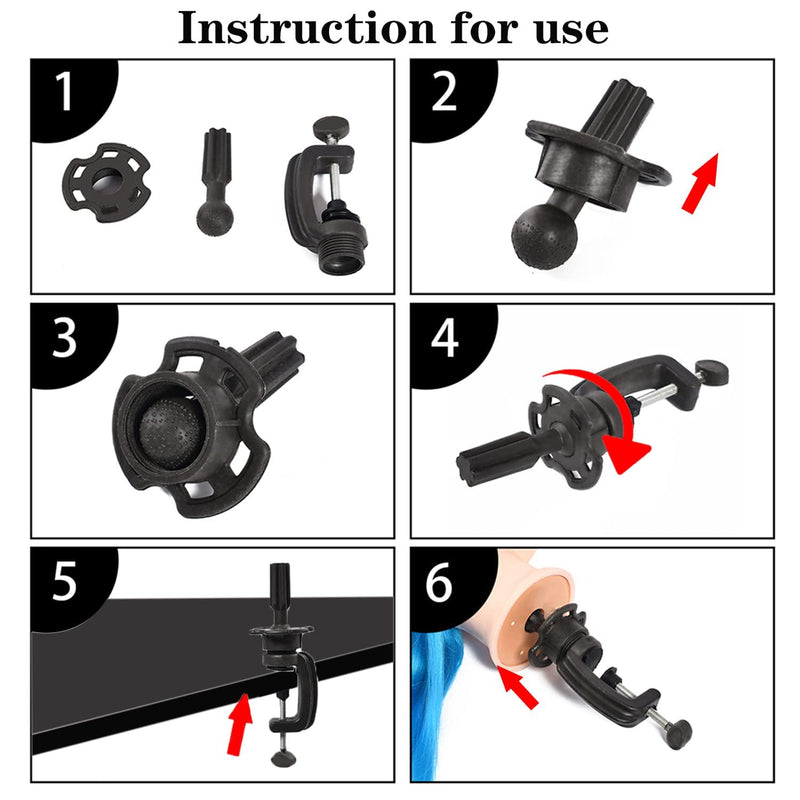 Instruction for use

1

2

3

4

5

6